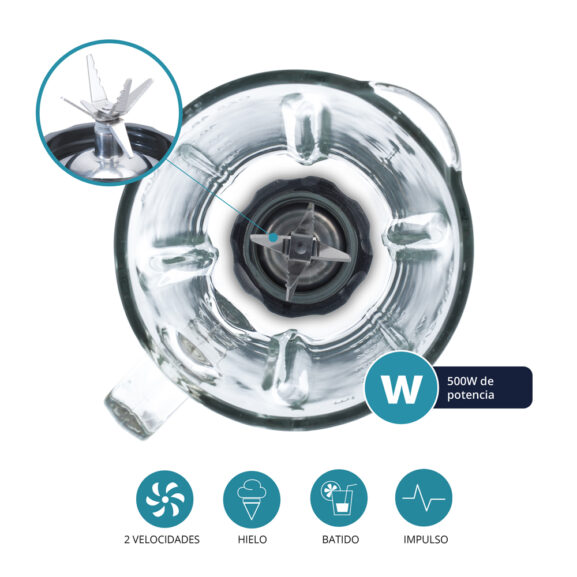 W

500W de potencia

2 VELOCIDADES

HIELO

BATIDO

IMPULSO