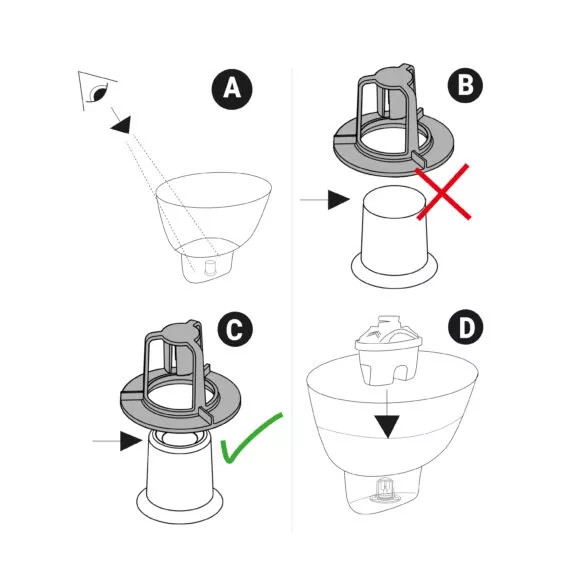 A

B

C

D