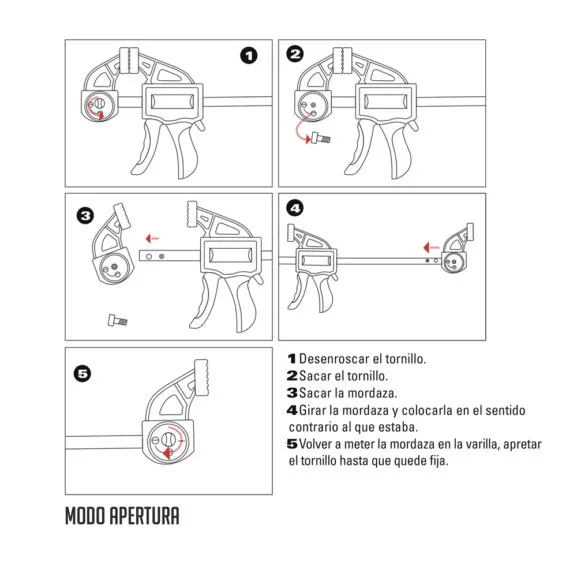 1

2

3

4

5

1 Desenroscar el tornillo.
2 Sacar el tornillo.
3 Sacar la mordaza.
4 Girar la mordaza y colocarla en el sentido contrario al que estaba.
5 Volver a meter la mordaza en la varilla, apretar el tornillo hasta que quede fija.

MODO APERTURA