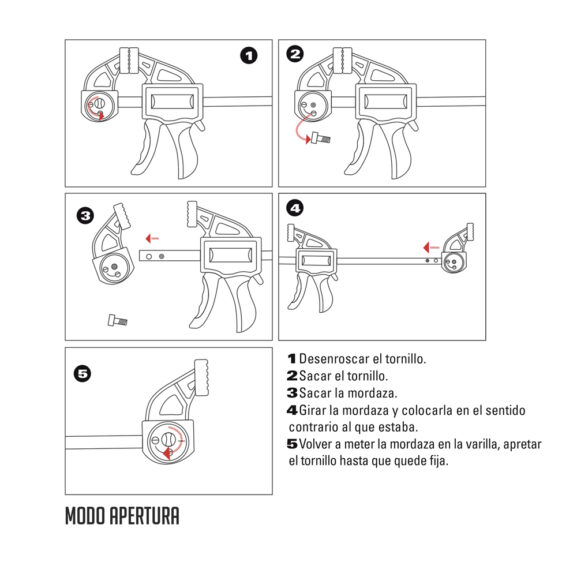 1

2

3

4

5

1 Desenroscar el tornillo.
2 Sacar el tornillo.
3 Sacar la mordaza.
4 Girar la mordaza y colocarla en el sentido contrario al que estaba.
5 Volver a meter la mordaza en la varilla, apretar el tornillo hasta que quede fija.

MODO APERTURA