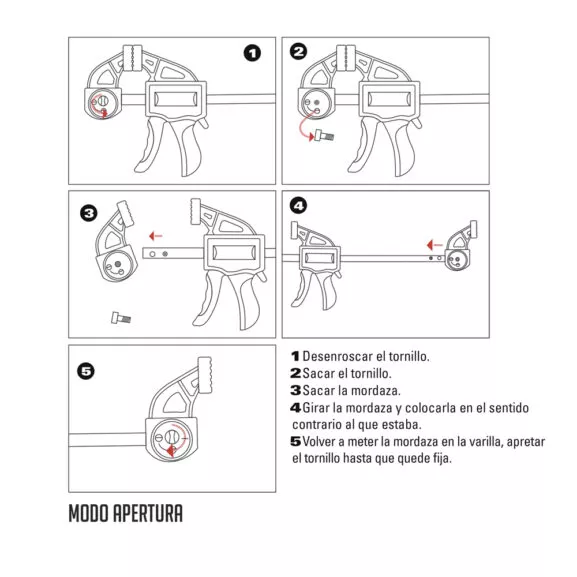 1

2

3

4

5

1 Desenroscar el tornillo.
2 Sacar el tornillo.
3 Sacar la mordaza.
4 Girar la mordaza y colocarla en el sentido contrario al que estaba.
5 Volver a meter la mordaza en la varilla, apretar el tornillo hasta que quede fija.

MODO APERTURA