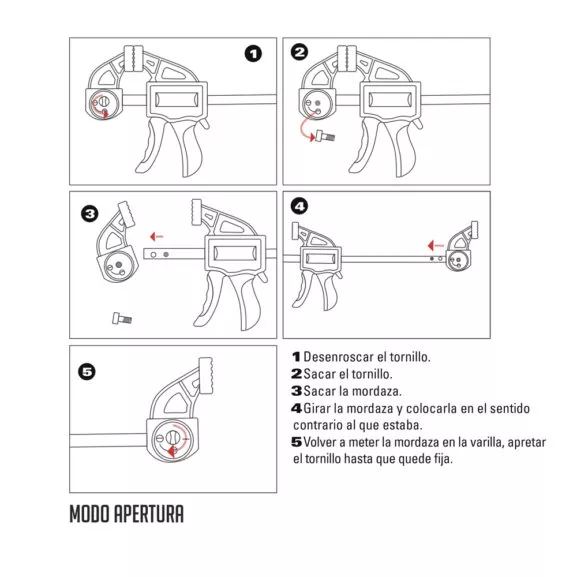 1

2

3

4

5

1 Desenroscar el tornillo.
2 Sacar el tornillo.
3 Sacar la mordaza.
4 Girar la mordaza y colocarla en el sentido contrario al que estaba.
5 Volver a meter la mordaza en la varilla, apretar el tornillo hasta que quede fija.

MODO APERTURA