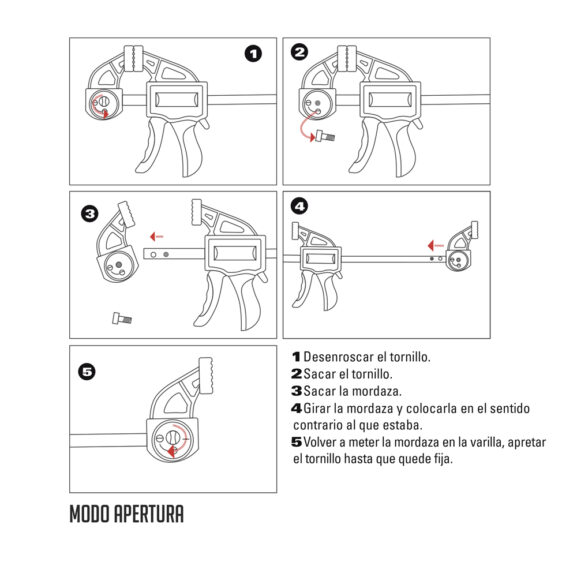 1

2

3

4

5

1 Desenroscar el tornillo.
2 Sacar el tornillo.
3 Sacar la mordaza.
4 Girar la mordaza y colocarla en el sentido contrario al que estaba.
5 Volver a meter la mordaza en la varilla, apretar el tornillo hasta que quede fija.

MODO APERTURA