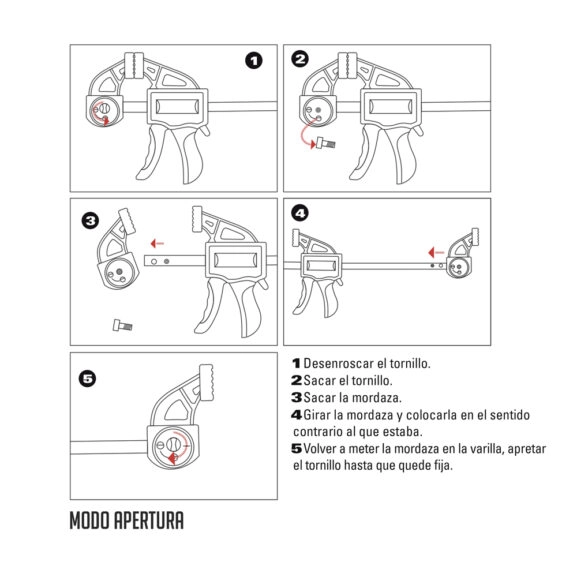 1

2

3

4

5

1 Desenroscar el tornillo.
2 Sacar el tornillo.
3 Sacar la mordaza.
4 Girar la mordaza y colocarla en el sentido contrario al que estaba.
5 Volver a meter la mordaza en la varilla, apretar el tornillo hasta que quede fija.

MODO APERTURA