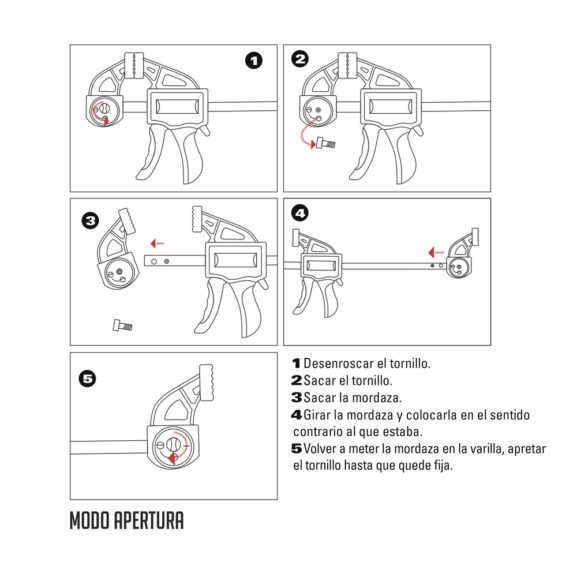 1

2

3

4

5

1 Desenroscar el tornillo.
2 Sacar el tornillo.
3 Sacar la mordaza.
4 Girar la mordaza y colocarla en el sentido contrario al que estaba.
5 Volver a meter la mordaza en la varilla, apretar el tornillo hasta que quede fija.

MODO APERTURA